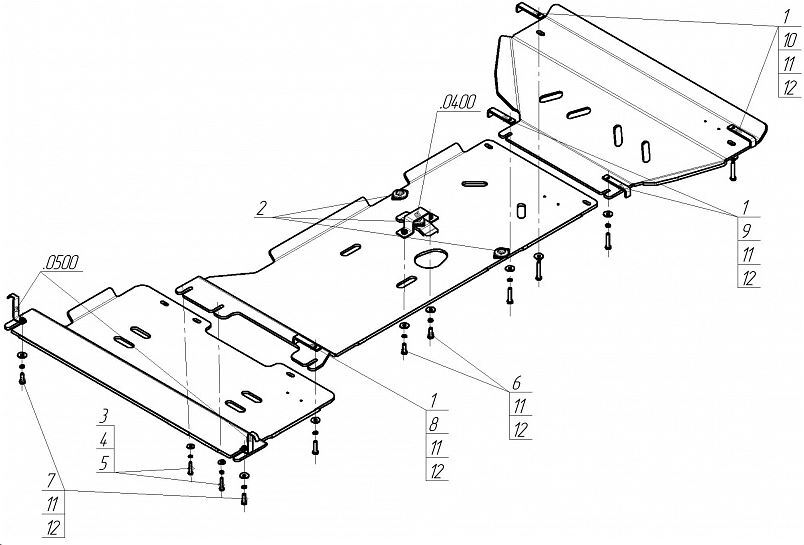 1
10
11
12
.0400
2
1
9
11
12
.0500
6
11
12
1
8
11
12
3
4
5
7
11
12